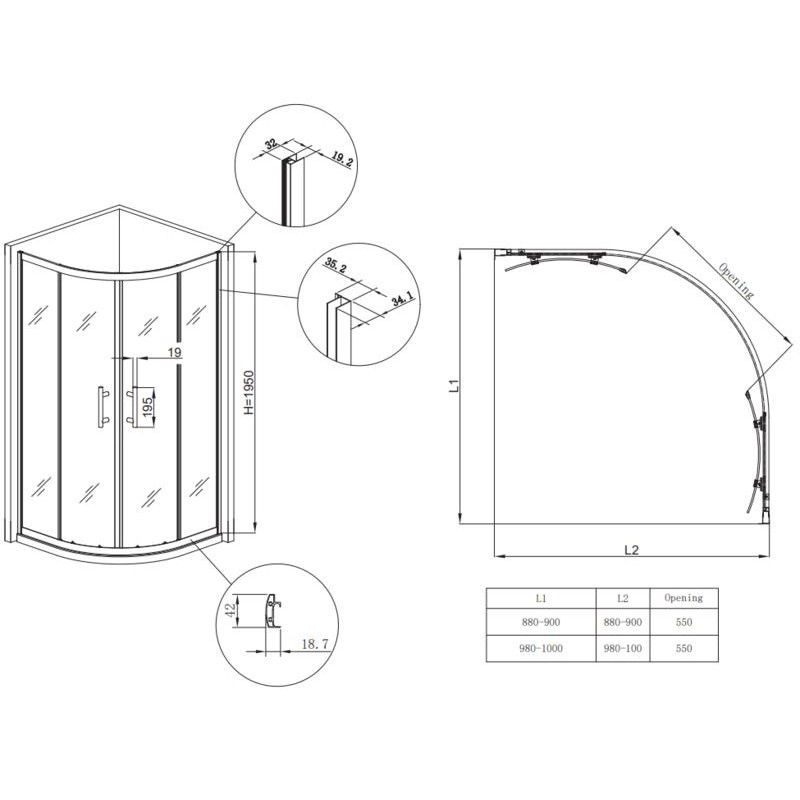 32
19.2
35.2
34.1
19
195
H=1950
42
18.7
Opening
L1
L2

| L1 | L2 | Opening |
|---|---|---|
| 880-900 | 880-900 | 550 |
| 980-1000 | 980-100 | 550 |