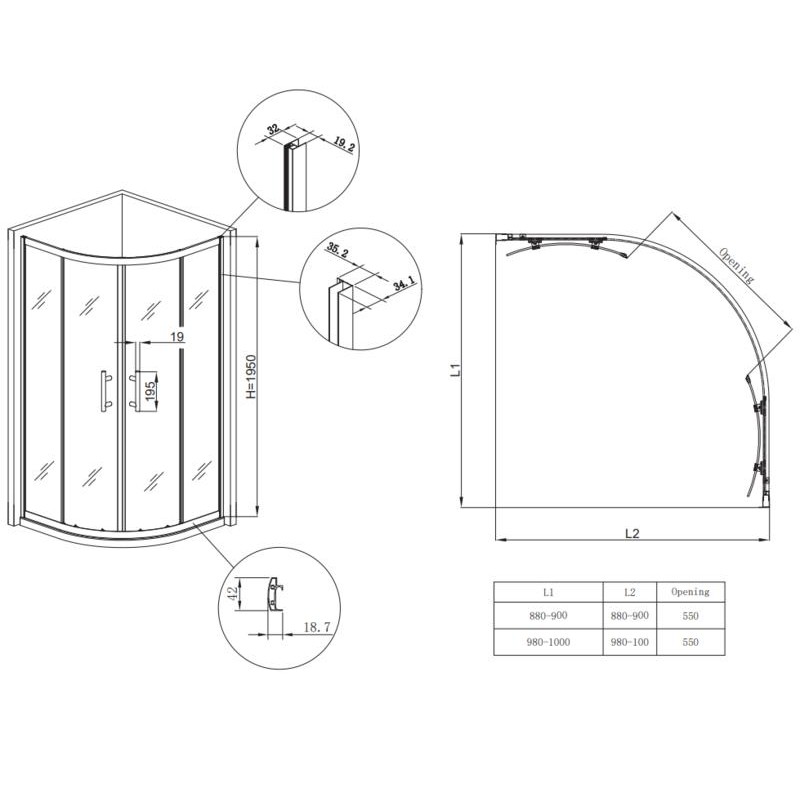 32
19.2
35.2
34.1
19
195
H=1950
42
18.7
Opening
L1
L2

| L1 | L2 | Opening |
|---|---|---|
| 880-900 | 880-900 | 550 |
| 980-1000 | 980-100 | 550 |