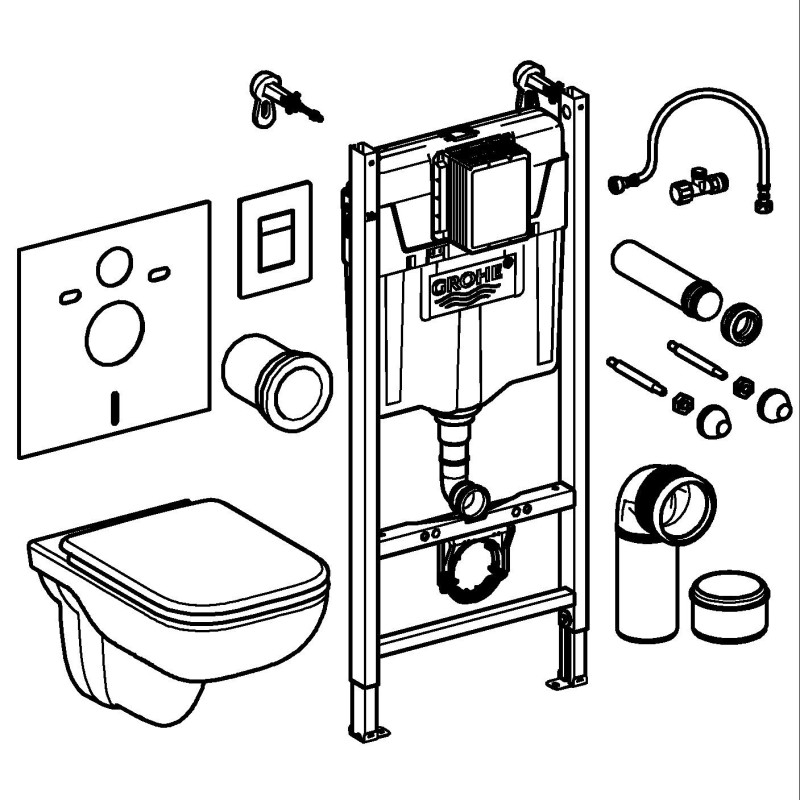 GROHE®