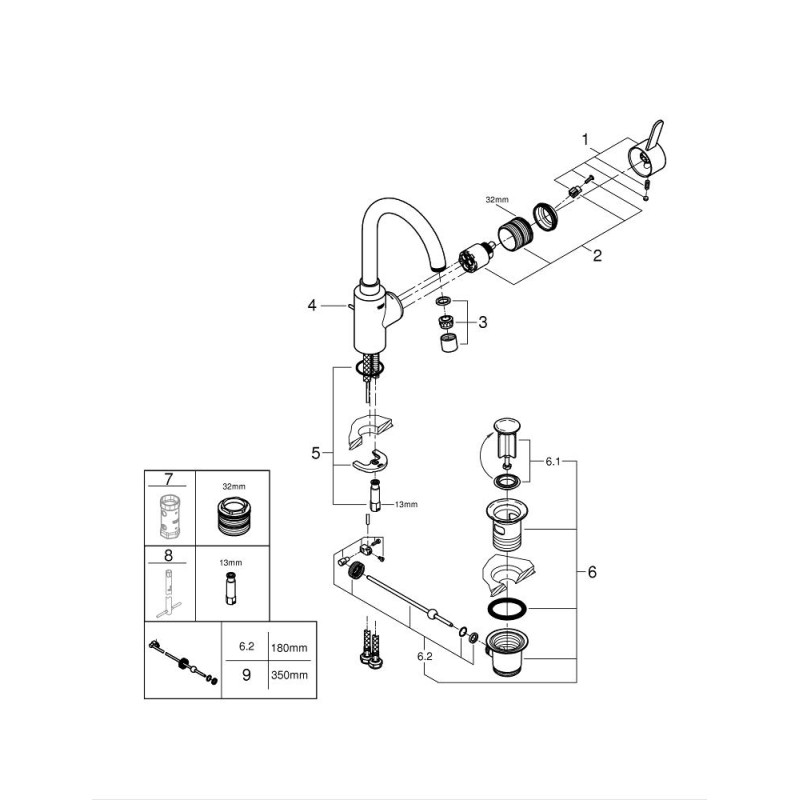 1
32mm
2
4
3
5
13mm
6.1
6
6.2

| 7 | 32mm |
|---|---|
| 8 | 13mm |

| | 6.2 | 180mm |
|---|---|---|
| | 9 | 350mm |