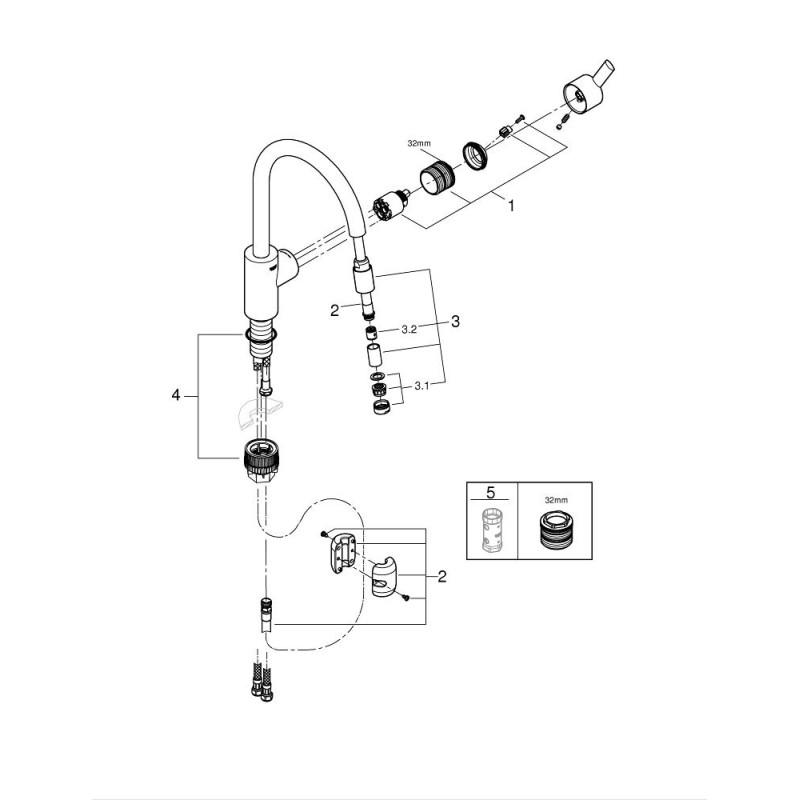 32mm
1
2
3.2
3
3.1
4
5
32mm
2