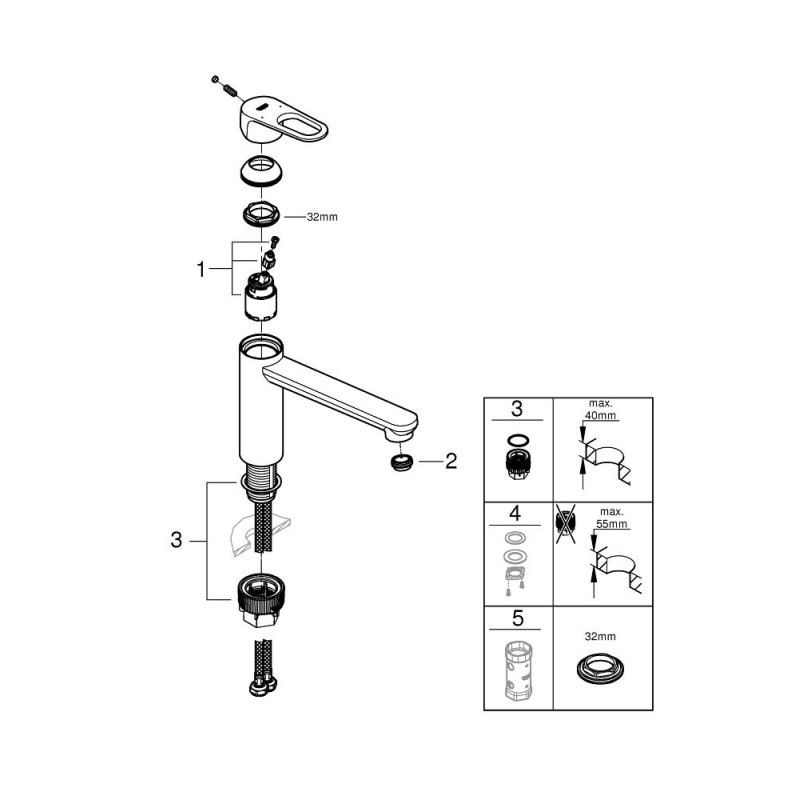 32mm

1

2

3

| 3 | max. 40mm |
|---|---|
| 4 | max. 55mm |
| 5 | 32mm |