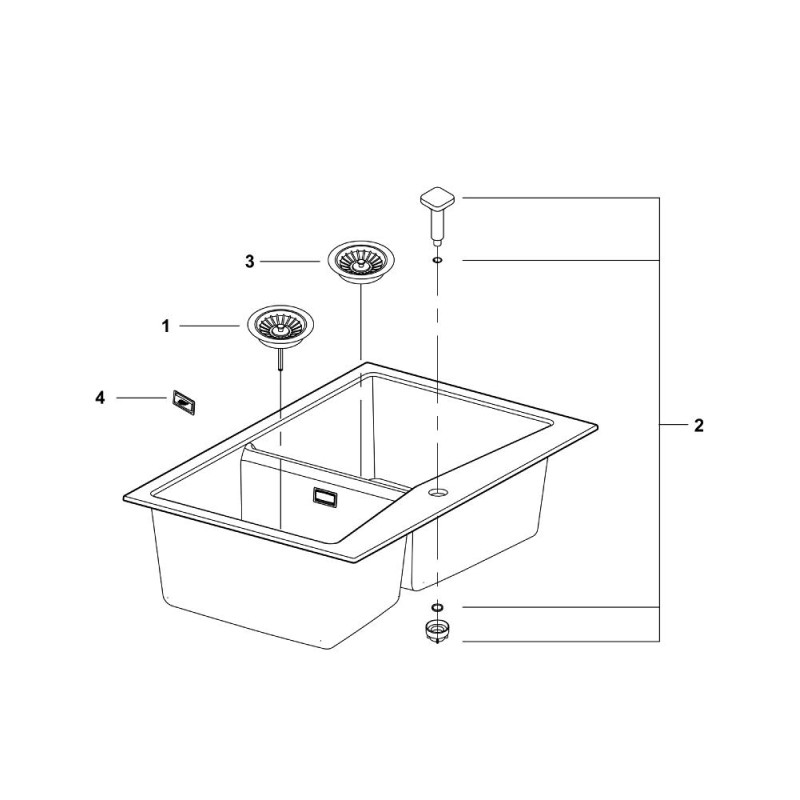 3
1
4
2