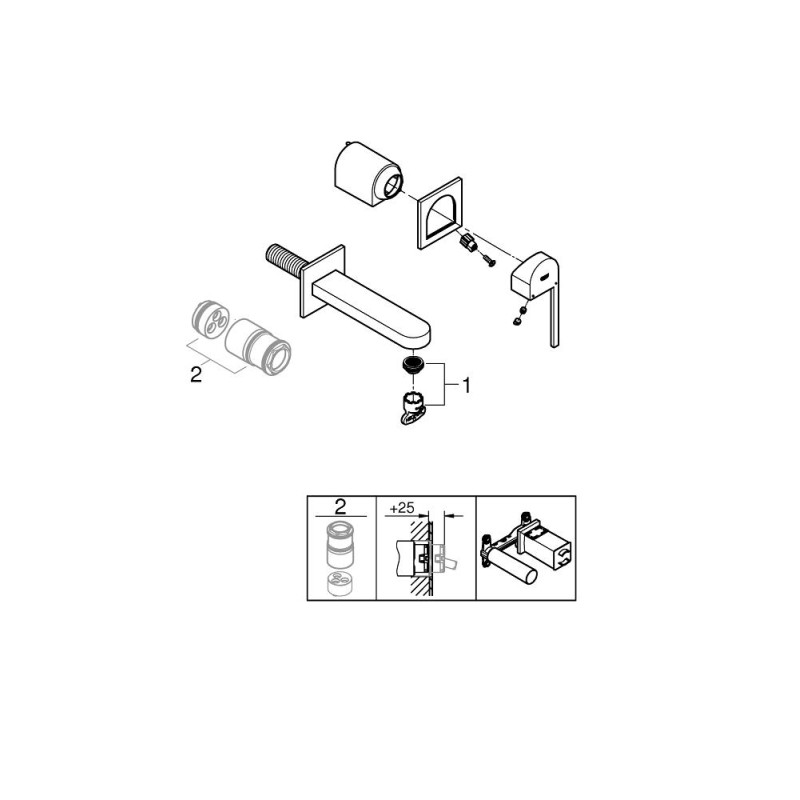 2

1

2

+25