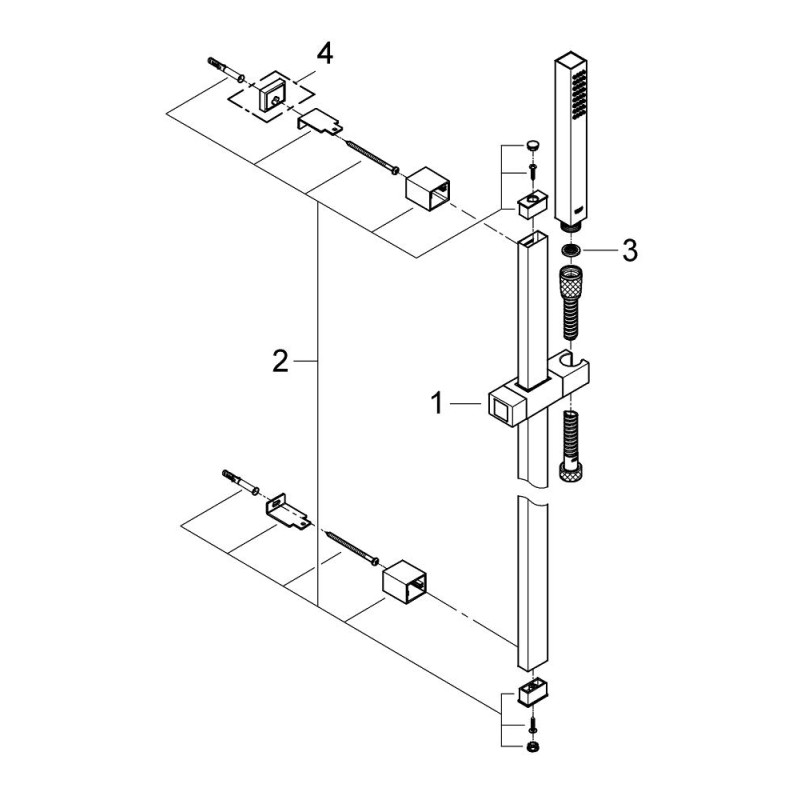 4
3
2
1