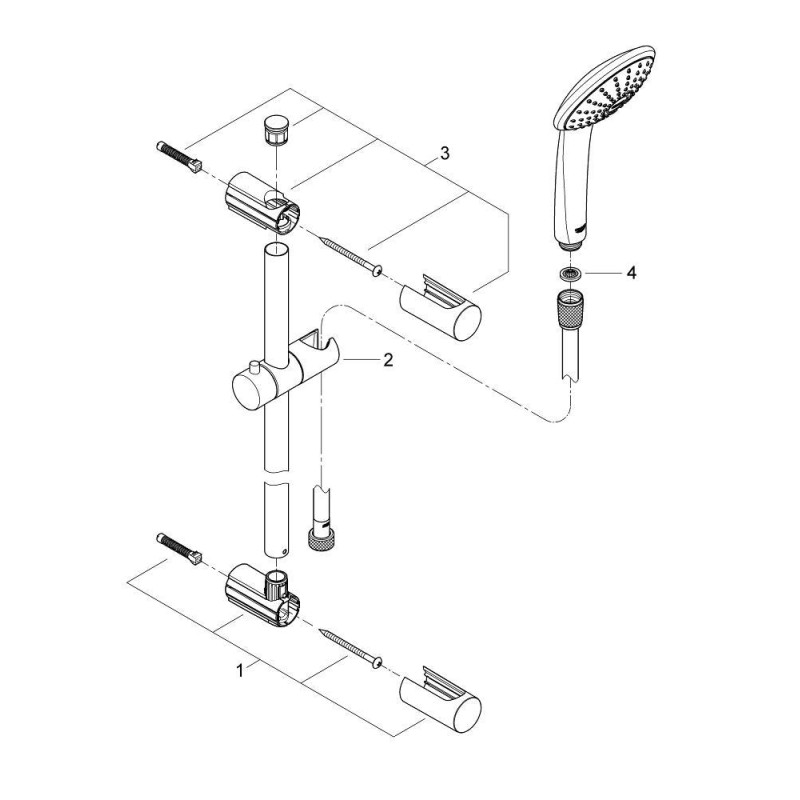 3
4
2
1