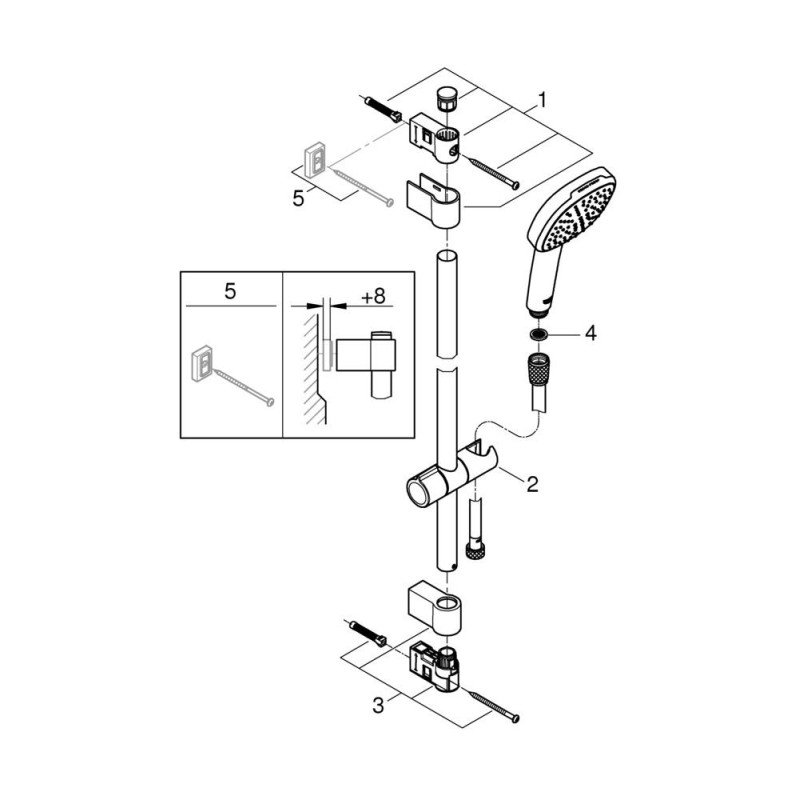 1

5

5

+8

4

2

3