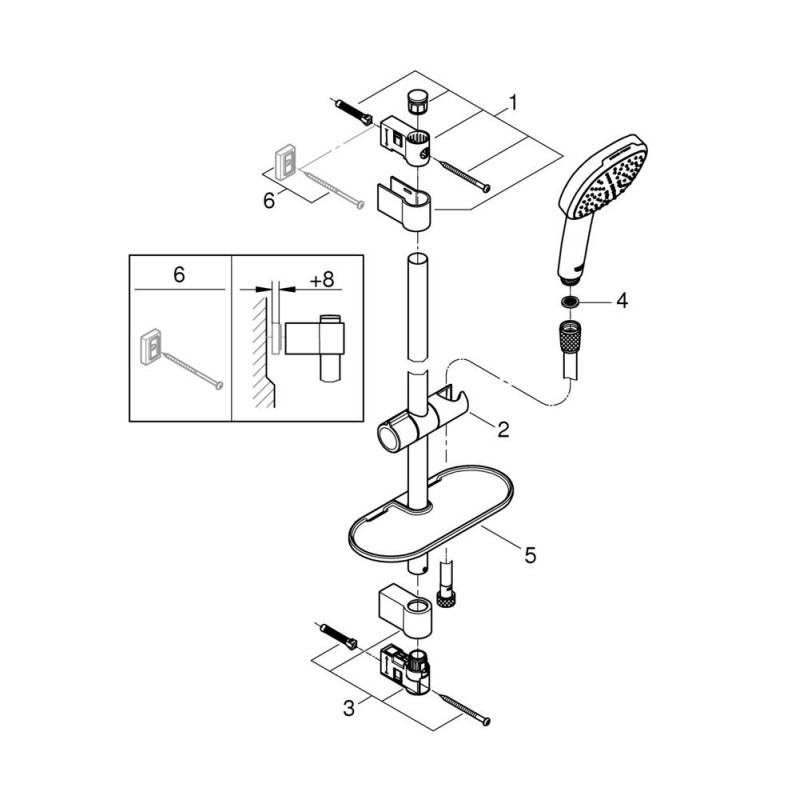 1
6
6
+8
4
2
5
3