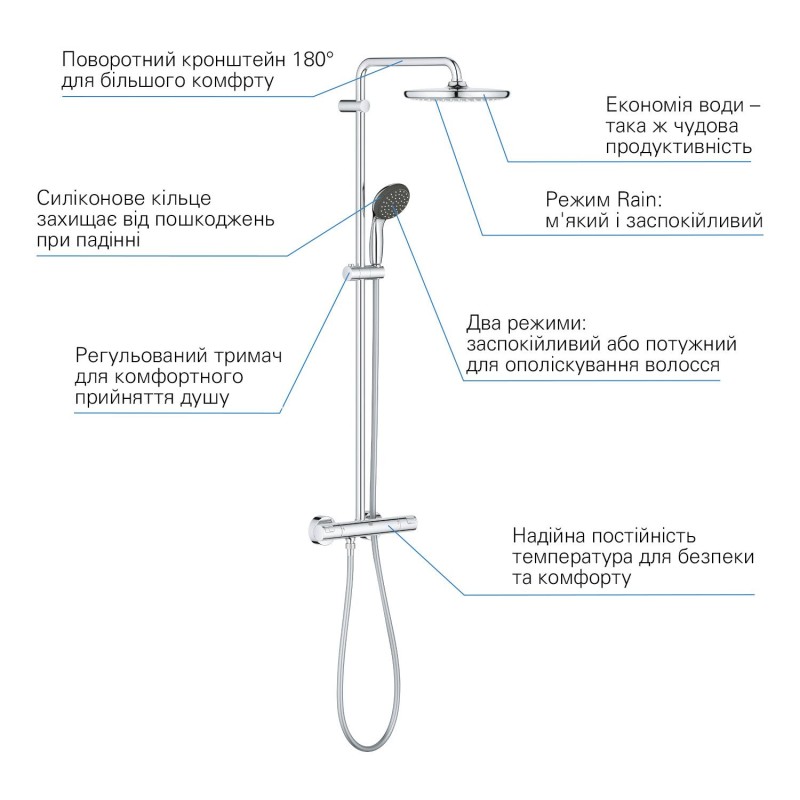 Поворотний кронштейн 180°
для більшого комфрту

Економія води –
така ж чудова
продуктивність

Силіконове кільце
захищає від пошкоджень
при падінні

Режим Rain:
м'який і заспокійливий

Два режими:
заспокійливий або потужний
для ополіскування волосся

Регульований тримач
для комфортного
прийняття душу

Надійна постійність
температура для безпеки
та комфорту