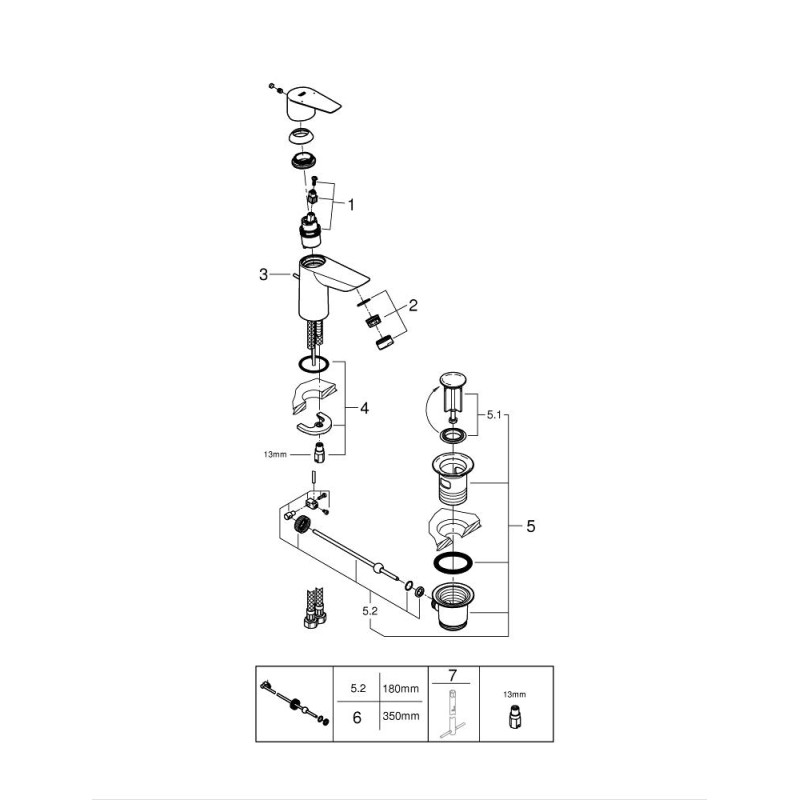 1
3
2
4
13mm
5.1
5
5.2

| | 5.2 | 180mm | 7 | 13mm |
|---|---|---|---|---|
| | 6 | 350mm | | |