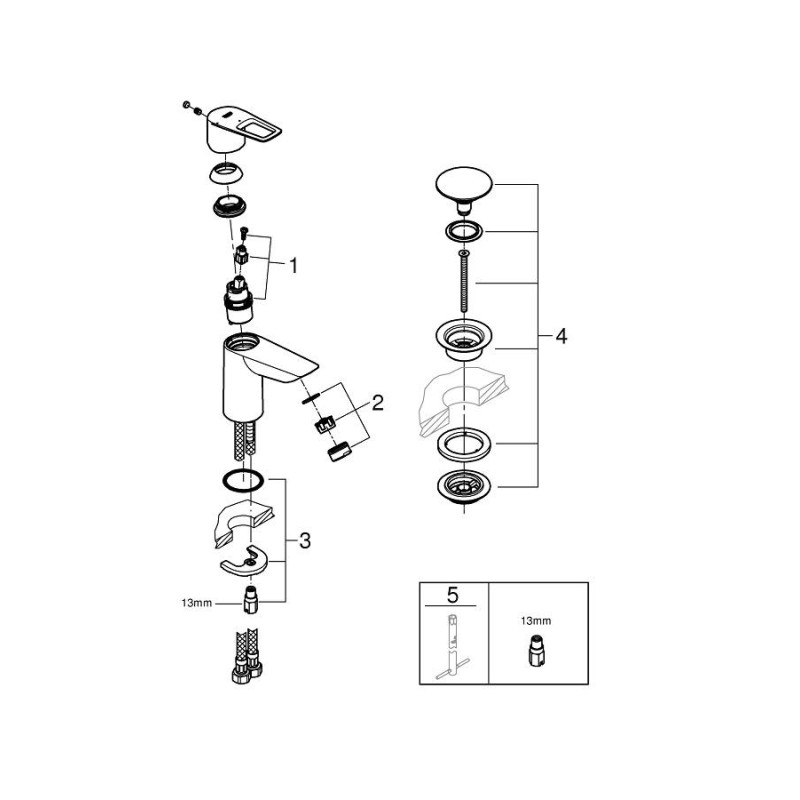 1
2
3
13mm
4
5
13mm