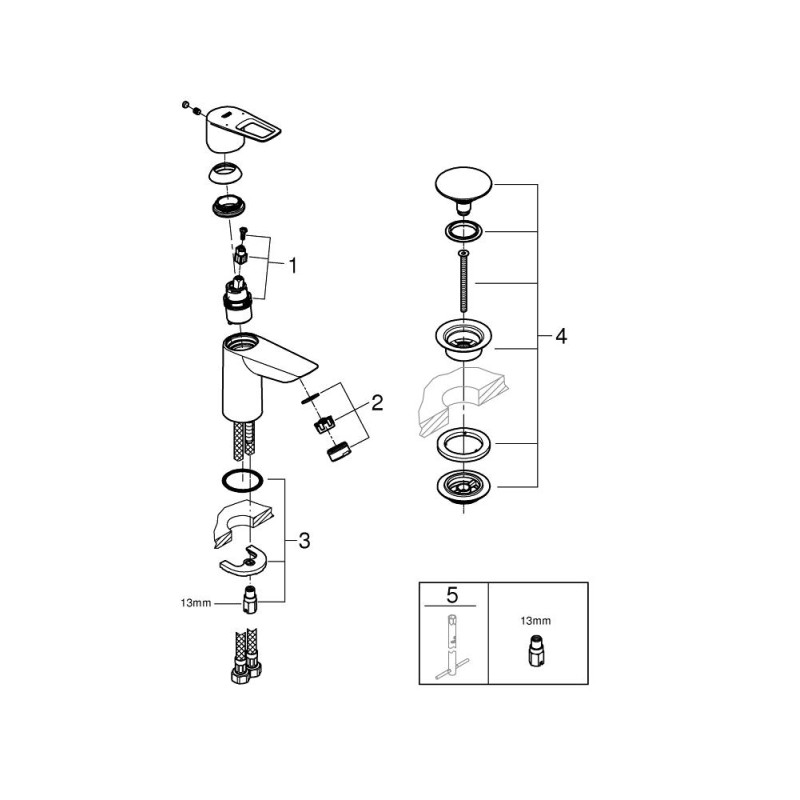 1

2

3

13mm

4

5

13mm