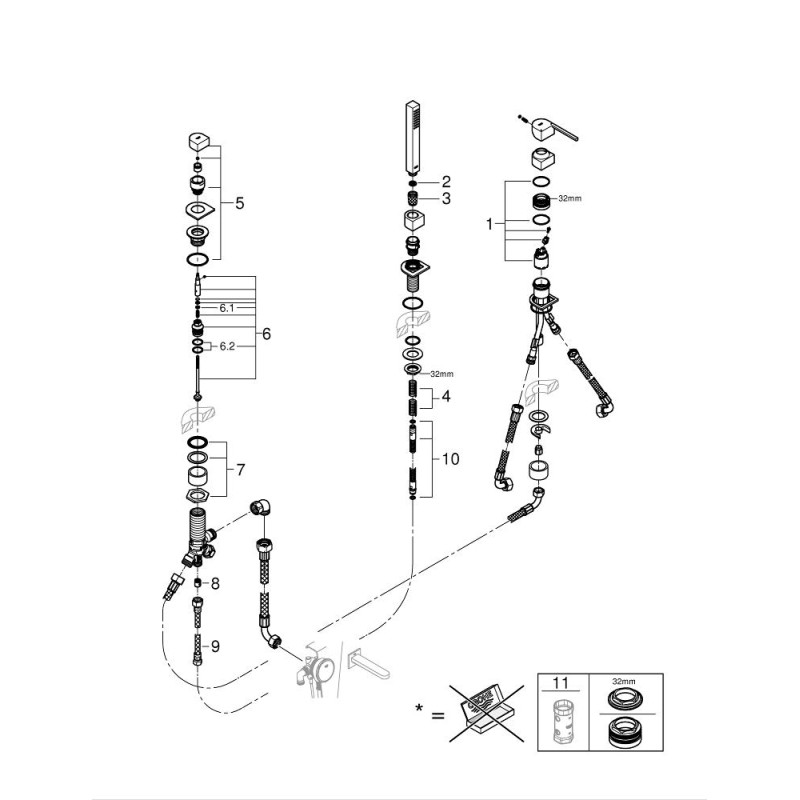 5
6.1
6
6.2
7
8
9
2
3
32mm
4
10
1
32mm
* =
11
32mm