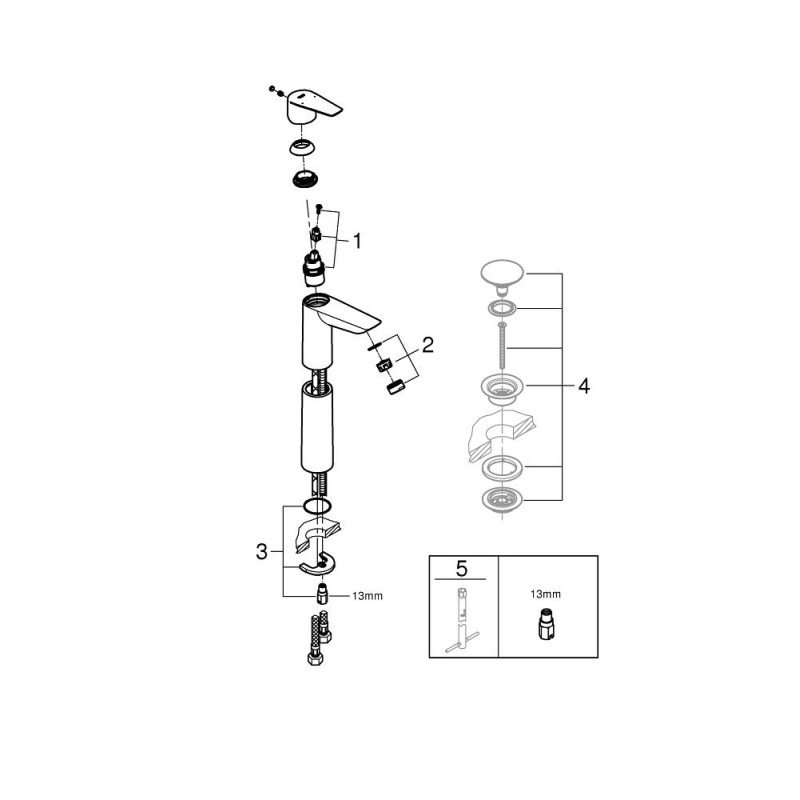 1

2

4

3

13mm

5

13mm