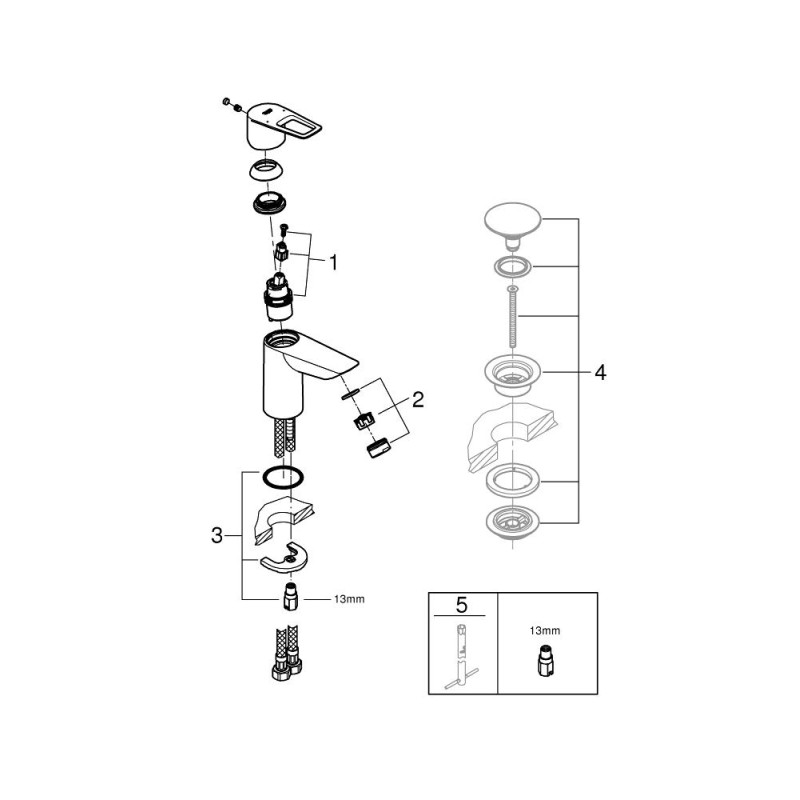 1

2

3

13mm

4

5

13mm