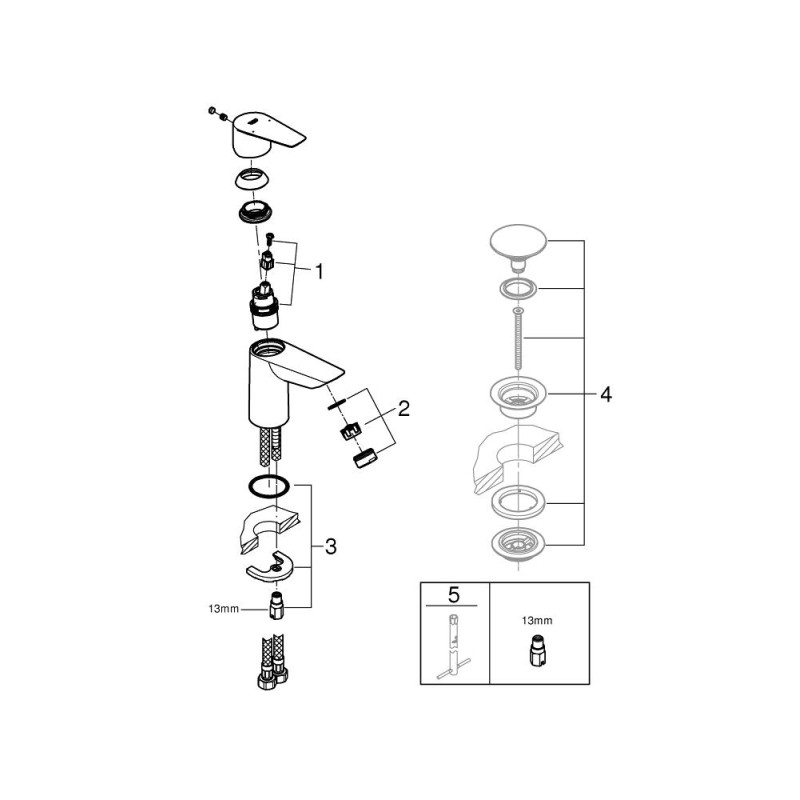 1

2

3

13mm

4

5

13mm