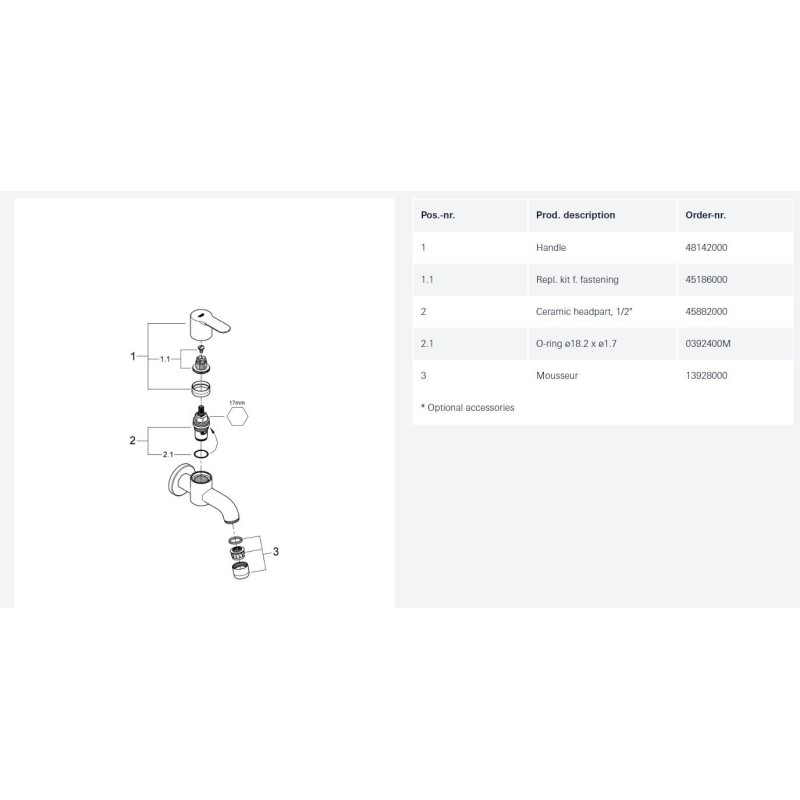 1
1.1
17mm
2
2.1
3

| Pos.-nr. | Prod. description | Order-nr. |
|---|---|---|
| 1 | Handle | 48142000 |
| 1.1 | Repl. kit f. fastening | 45186000 |
| 2 | Ceramic headpart, 1/2" | 45882000 |
| 2.1 | O-ring ø18.2 x ø1.7 | 0392400M |
| 3 | Mousseur | 13928000 |

* Optional accessories