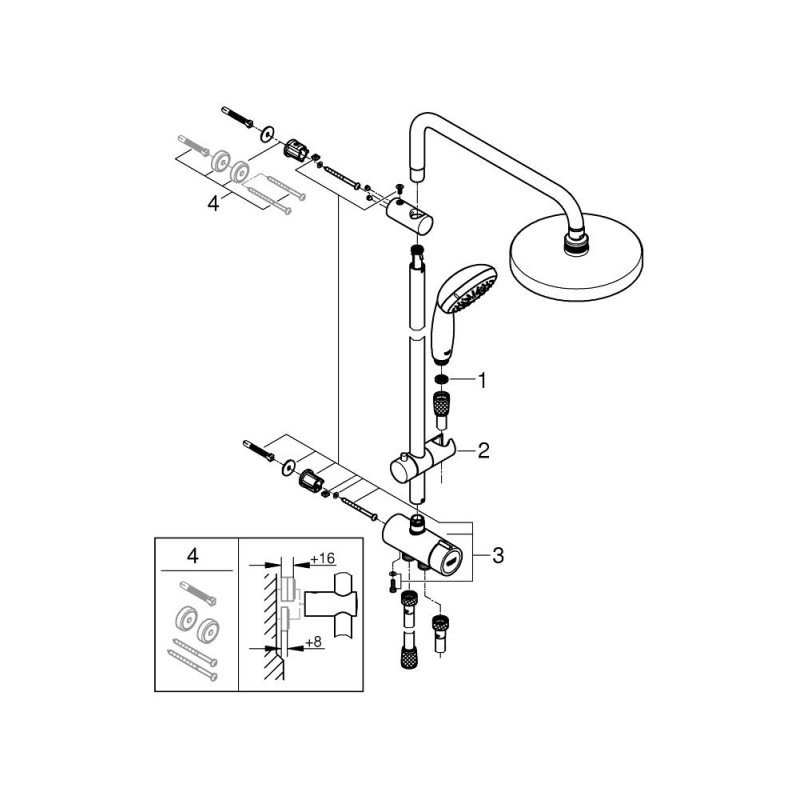 4
1
2
3
4
+16
+8