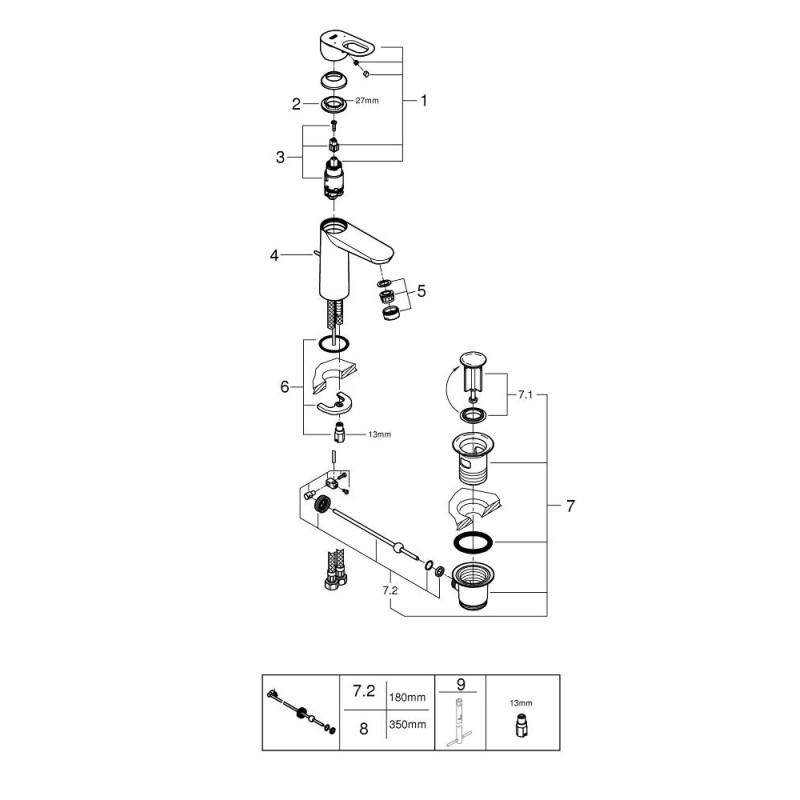 1
2
27mm
3
4
5
6
13mm
7.1
7
7.2

|  | 7.2 | 180mm | 9 | 13mm |
|---|---|---|---|---|
|  | 8 | 350mm |  |  |