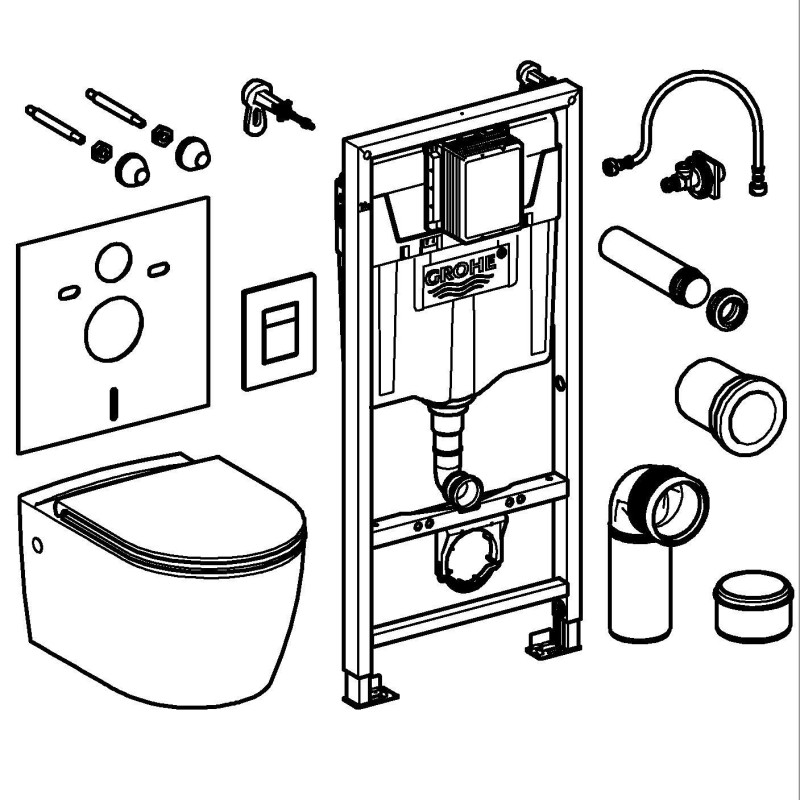 GROHE