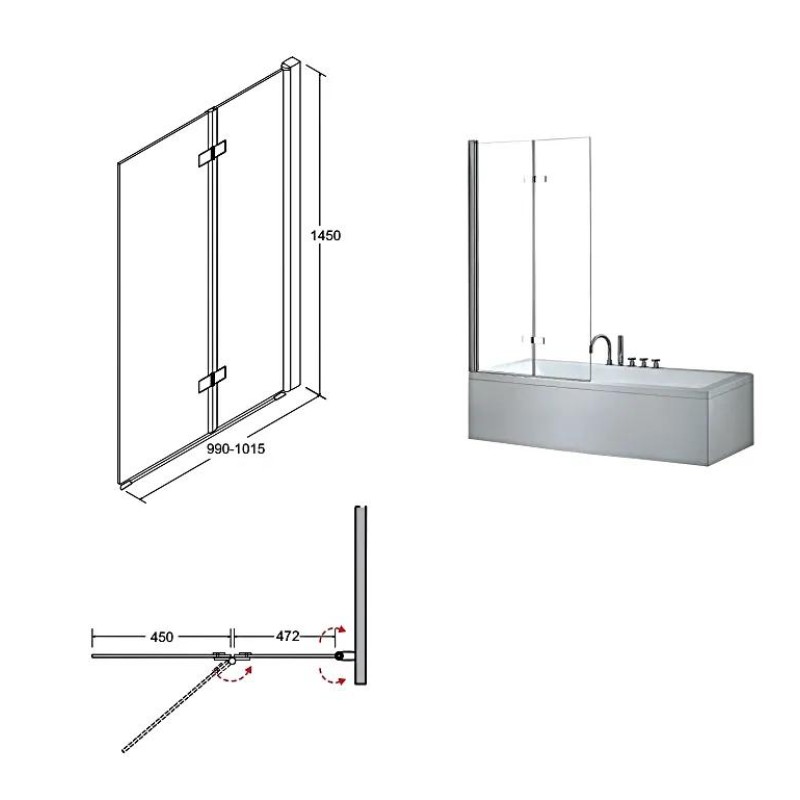 1450

990-1015

450

472